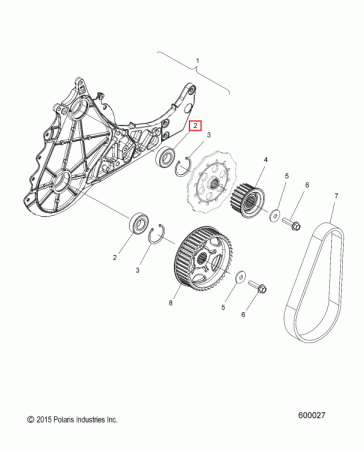 1
2
3
4
5
6
7
2
3
8
5
6

© 2015 Polaris Industries Inc.

600027