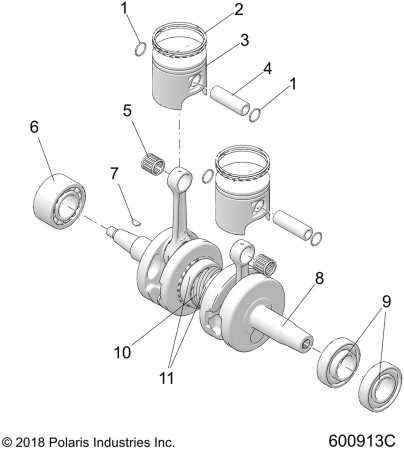 1
2
3
4
1
5
6
7
8
9
10
11

© 2018 Polaris Industries Inc.
600913C